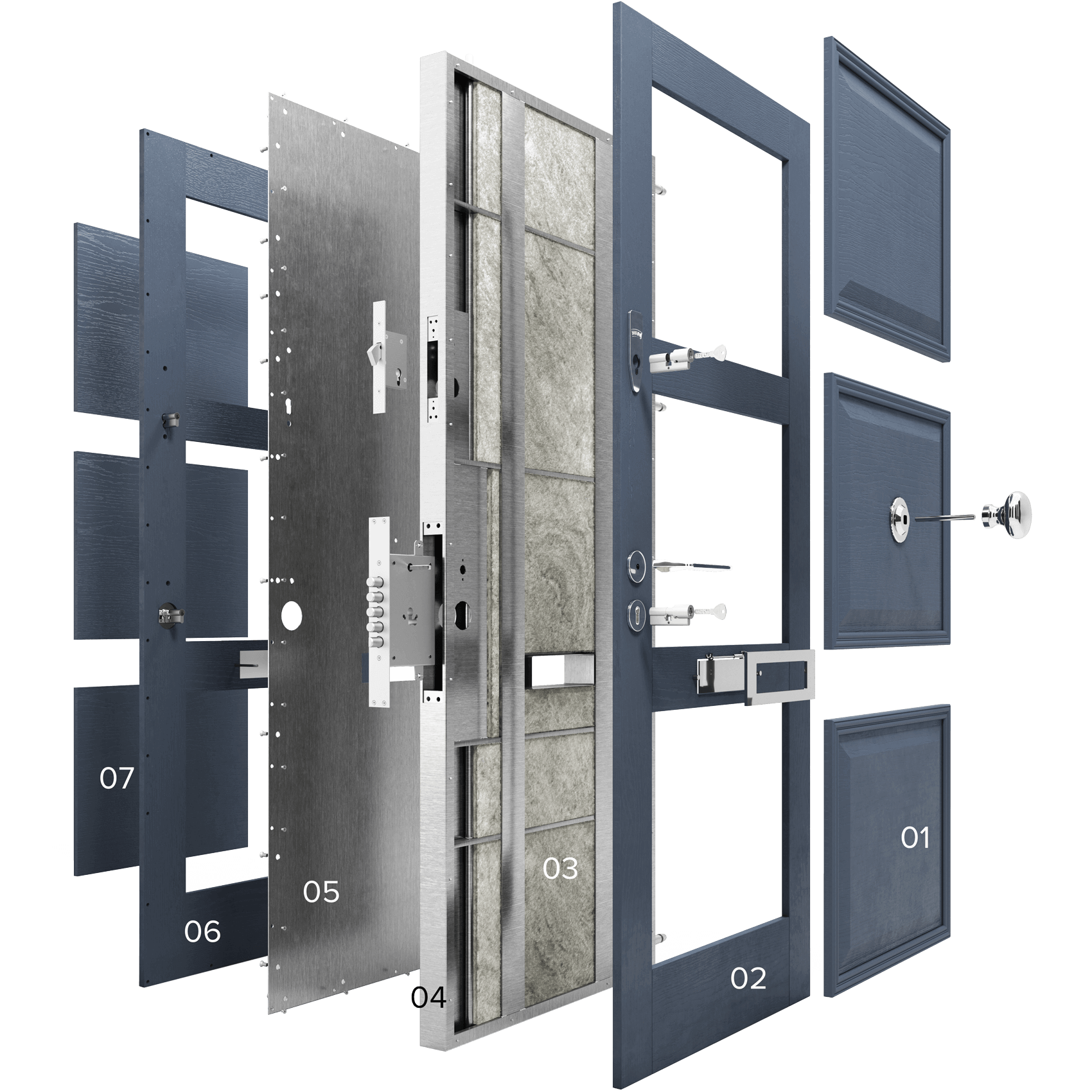 07

06

05

04

03

02

01